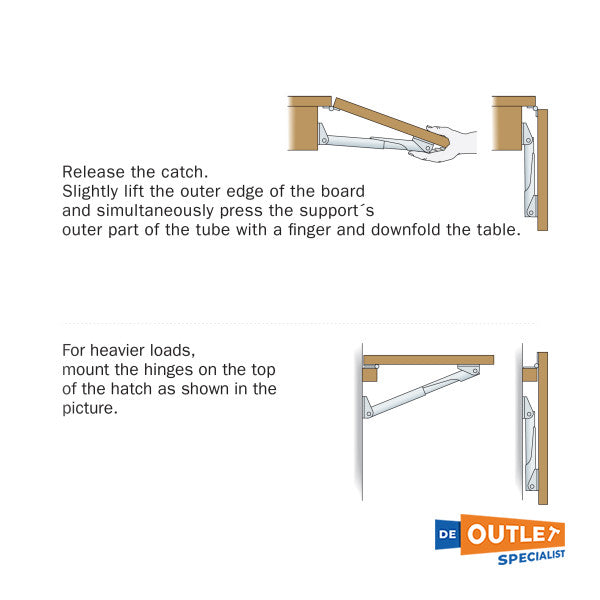 Release the catch.
Slightly lift the outer edge of the board and simultaneously press the support´s outer part of the tube with a finger and downfold the table.

For heavier loads, mount the hinges on the top of the hatch as shown in the picture.

DE OUTLET SPECIALIST