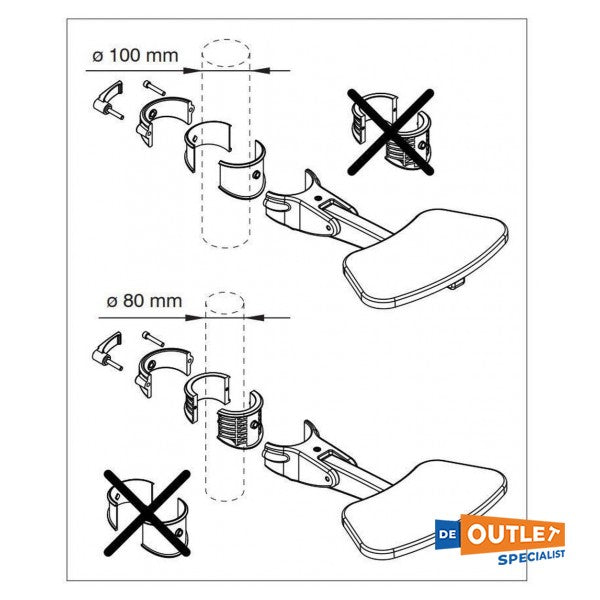 ø 100 mm

ø 80 mm

DE OUTLET SPECIALIST