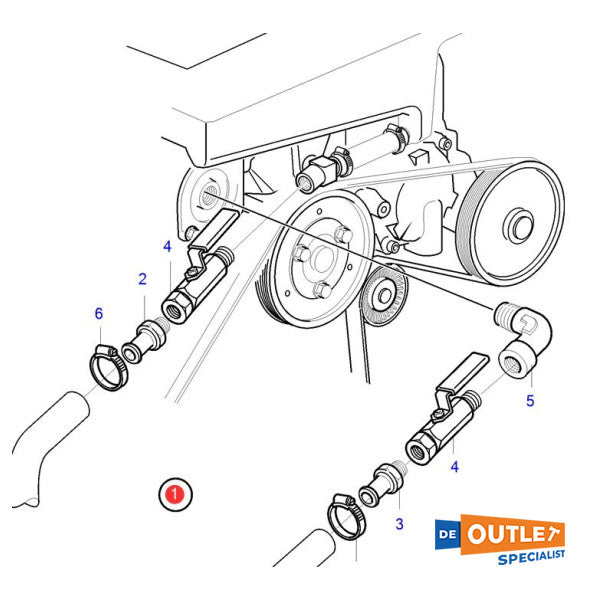 4
2
6
5
4
1
3
DE OUTLET
SPECIALIST