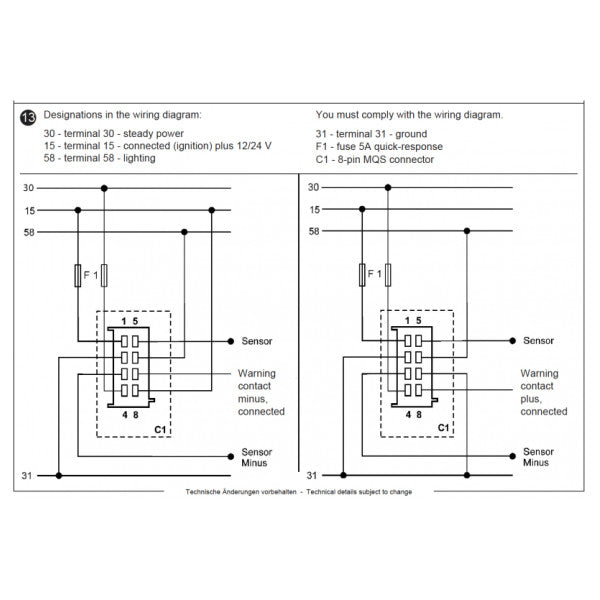 13 Designations in the wiring diagram:

30 - terminal 30 - steady power
15 - terminal 15 - connected (ignition) plus 12/24 V
58 - terminal 58 - lighting

You must comply with the wiring diagram.

31 - terminal 31 - ground
F1 - fuse 5A quick-response
C1 - 8-pin MQS connector

30
15
58
F 1
1 5
4 8
C1
Sensor
Warning contact minus, connected
Sensor Minus
31

30
15
58
F 1
1 5
4 8
C1
Sensor
Warning contact plus, connected
Sensor Minus
31

Technische Änderungen vorbehalten - Technical details subject to change